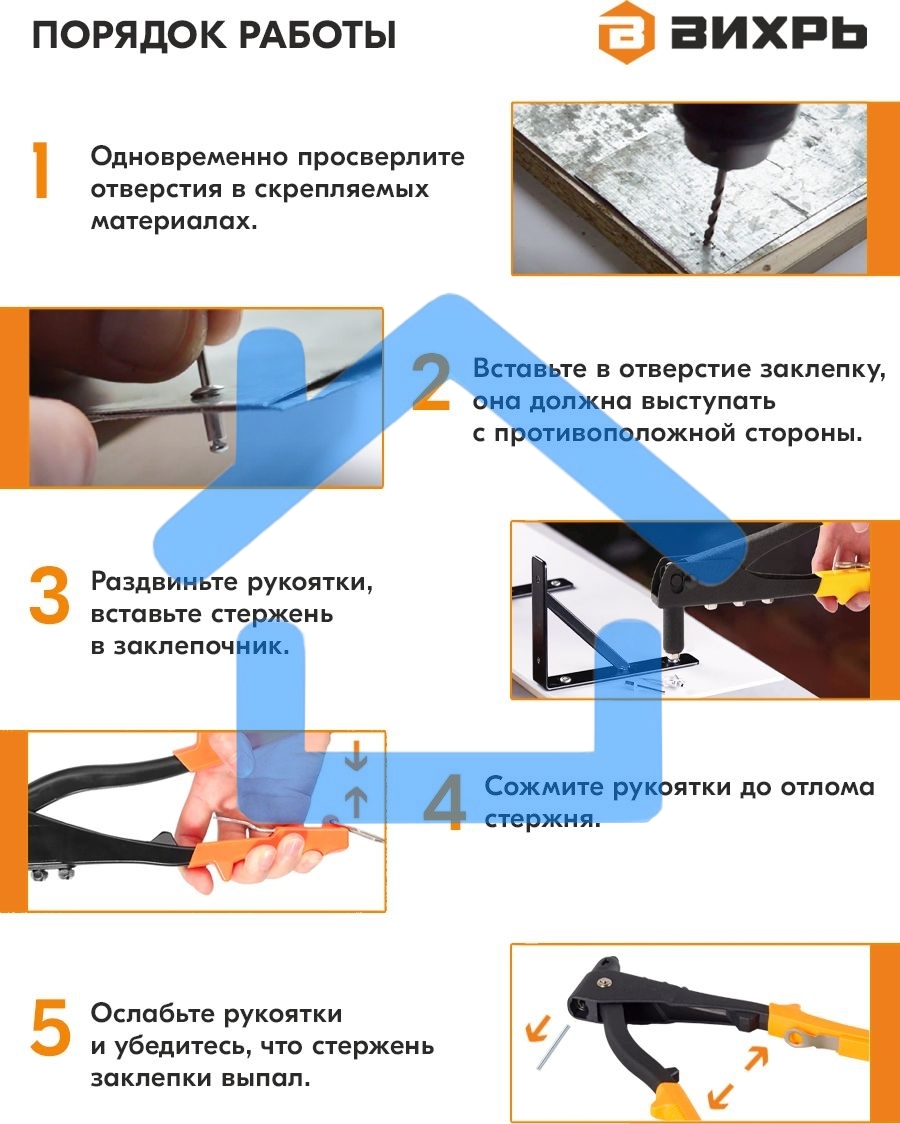 ПОРЯДОК РАБОТЫ

ВИХРЬ

1 Одновременно просверлите отверстия в скрепляемых материалах.

2 Вставьте в отверстие заклепку, она должна выступать с противоположной стороны.

3 Раздвиньте рукоятки, вставьте стержень в заклепочник.

4 Сожмите рукоятки до отлома стержня.

5 Ослабьте рукоятки и убедитесь, что стержень заклепки выпал.