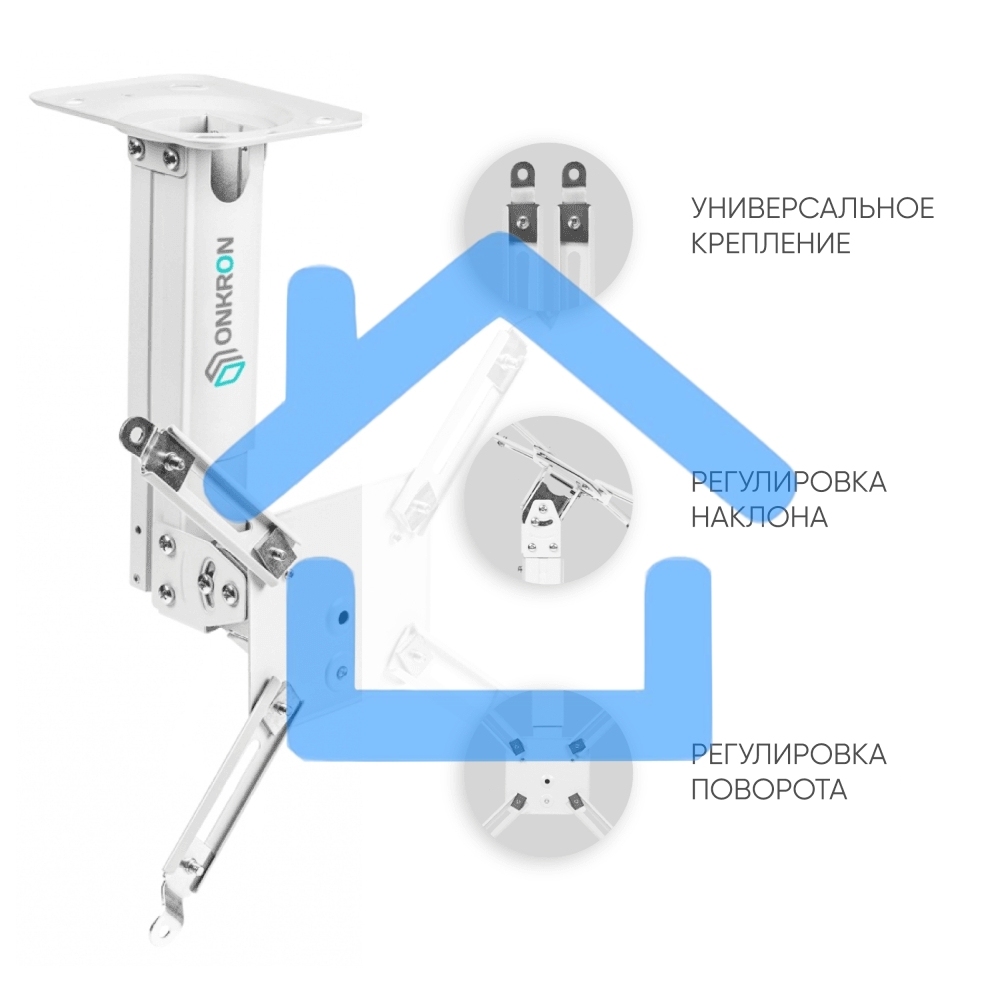 ONKRON

УНИВЕРСАЛЬНОЕ КРЕПЛЕНИЕ

РЕГУЛИРОВКА НАКЛОНА

РЕГУЛИРОВКА ПОВОРОТА