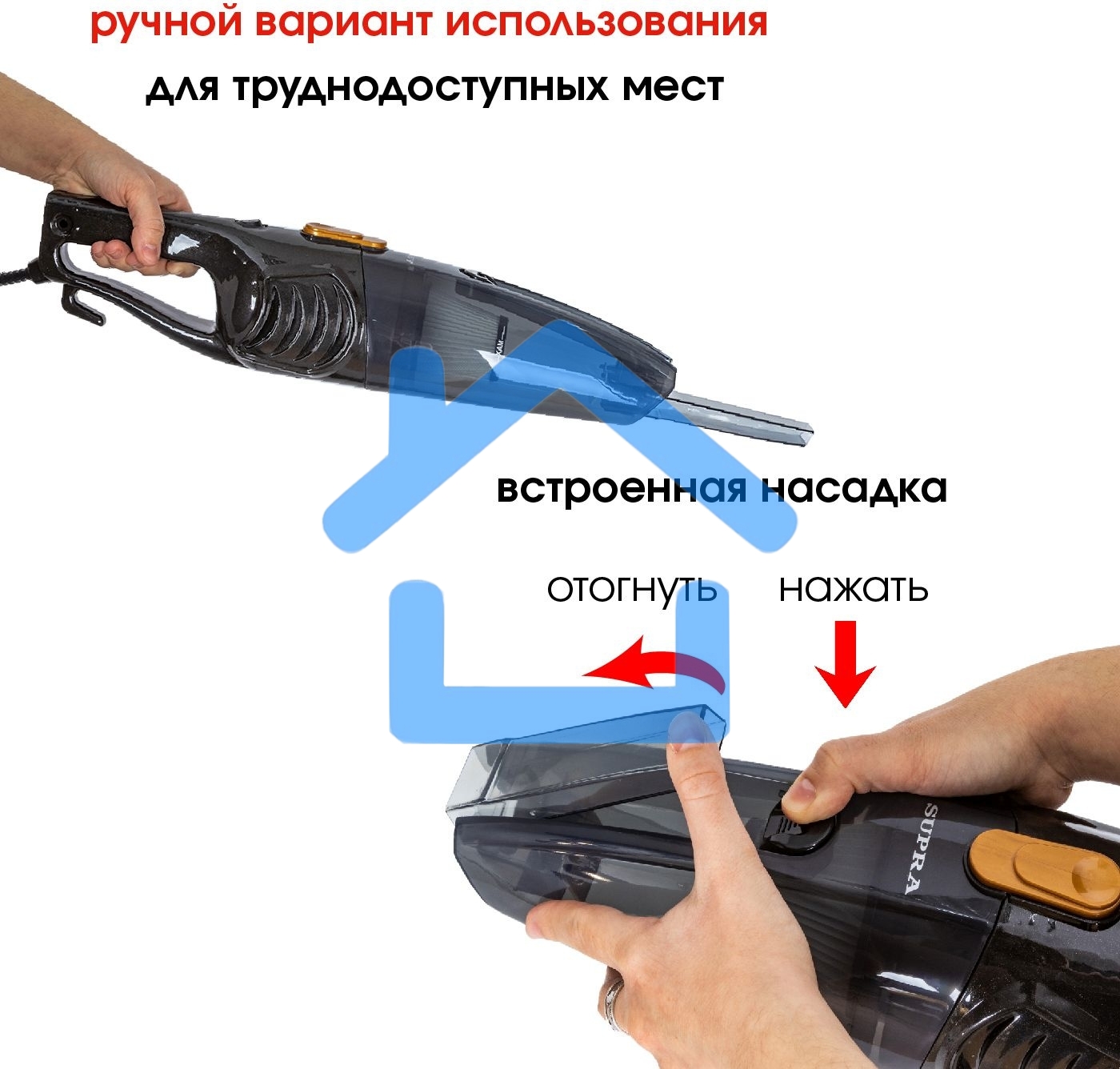 ручной вариант использования

для труднодоступных мест

встроенная насадка

отогнуть

нажать

SUPRA