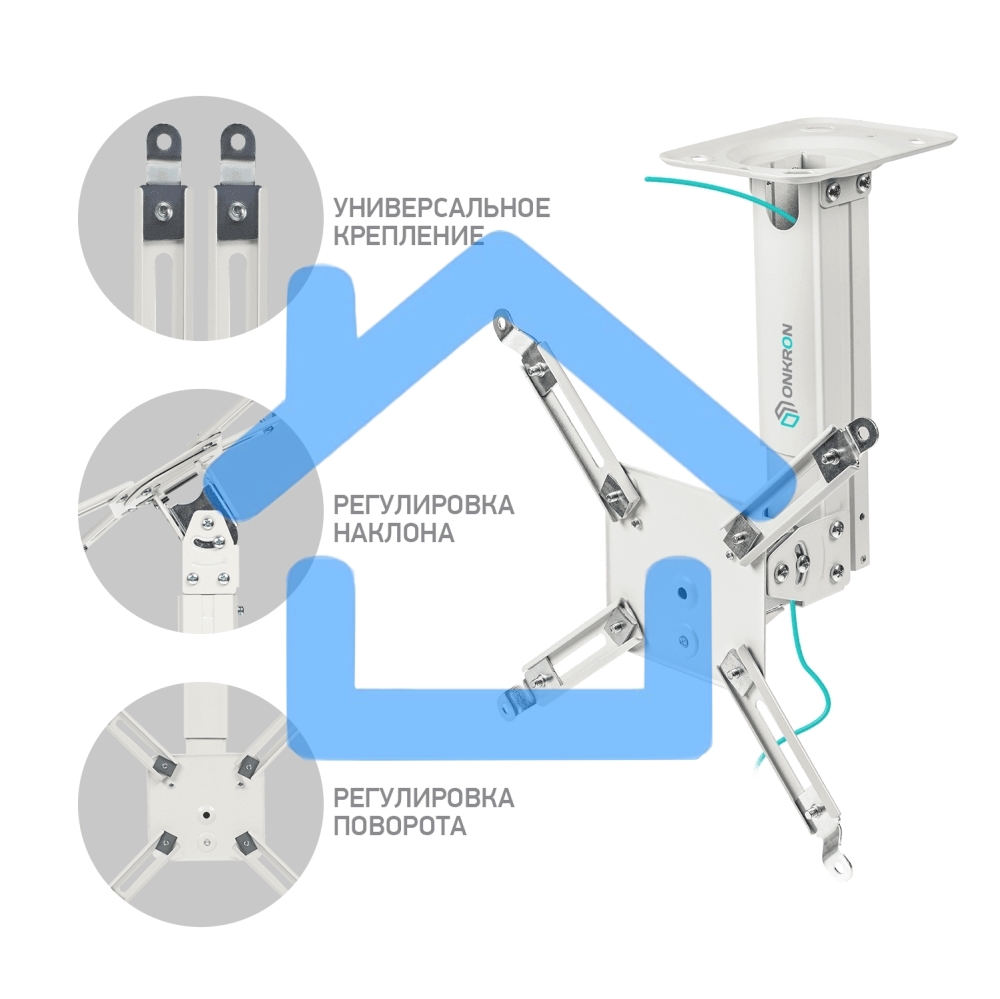 УНИВЕРСАЛЬНОЕ КРЕПЛЕНИЕ

РЕГУЛИРОВКА НАКЛОНА

РЕГУЛИРОВКА ПОВОРОТА

ONKRON