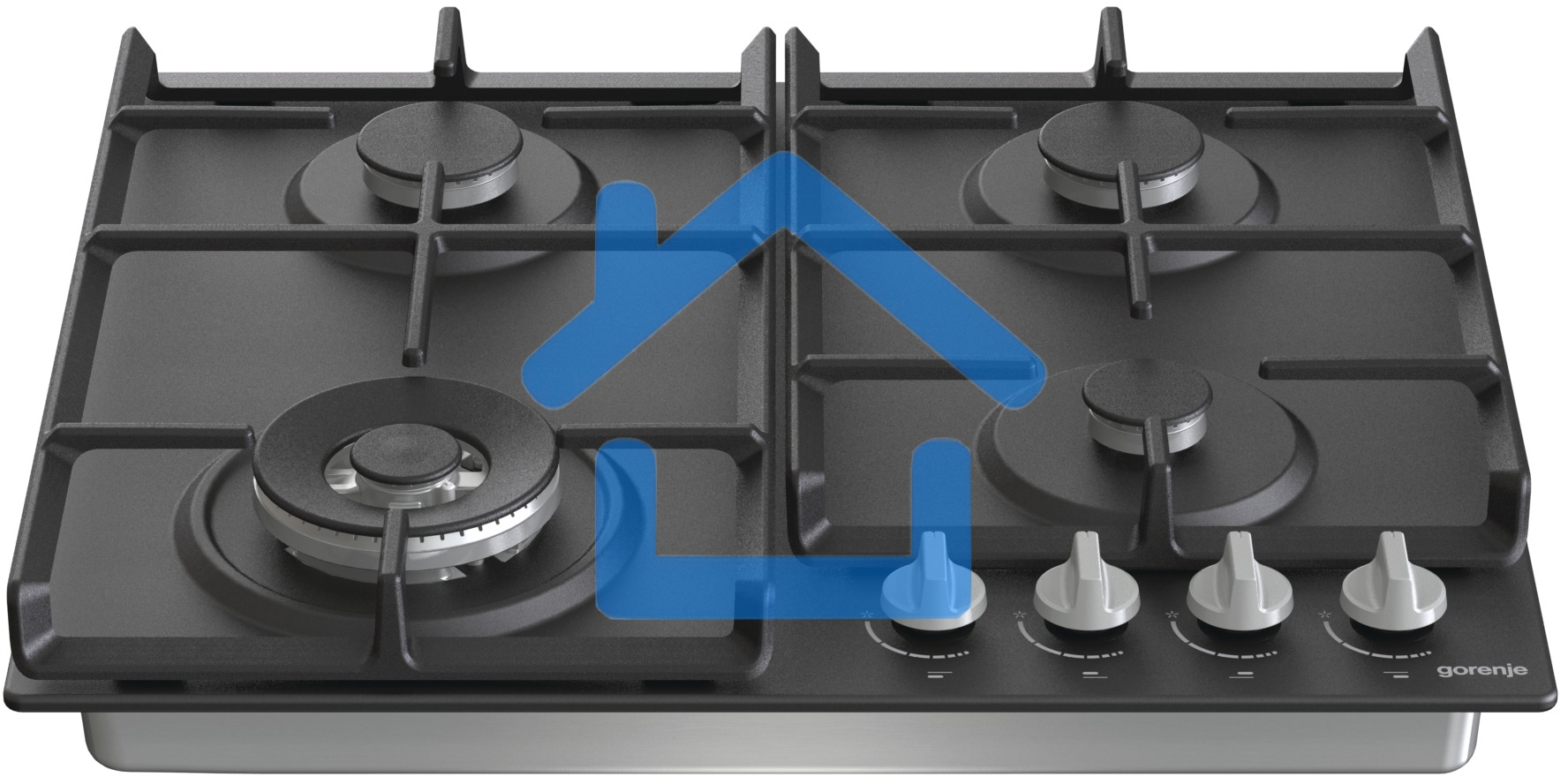 gorenje