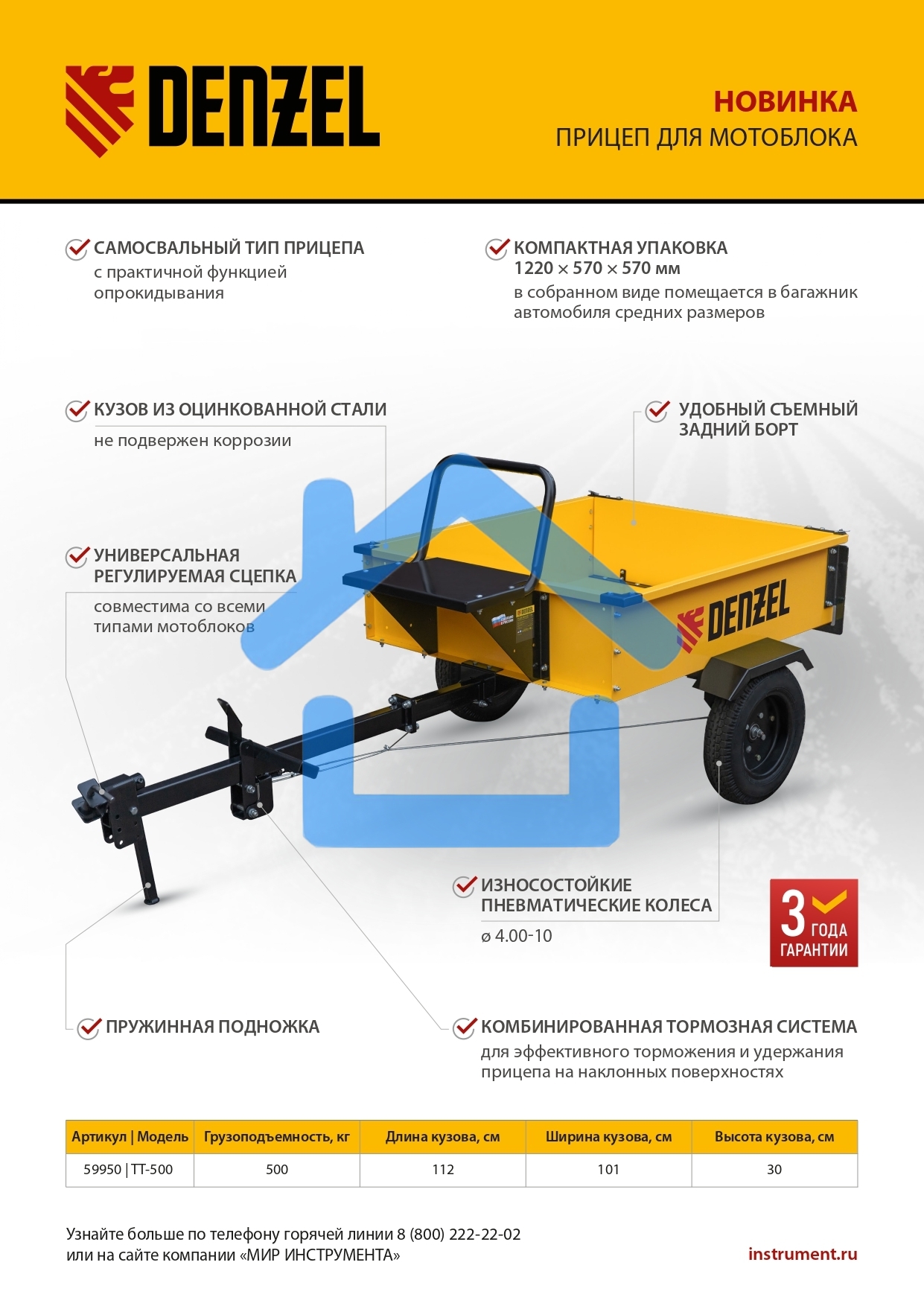 DENZEL

НОВИНКА
ПРИЦЕП ДЛЯ МОТОБЛОКА

САМОСВАЛЬНЫЙ ТИП ПРИЦЕПА
с практичной функцией опрокидывания

КОМПАКТНАЯ УПАКОВКА
1220 × 570 × 570 мм
в собранном виде помещается в багажник автомобиля средних размеров

КУЗОВ ИЗ ОЦИНКОВАННОЙ СТАЛИ
не подвержен коррозии

УДОБНЫЙ СЪЕМНЫЙ ЗАДНИЙ БОРТ

УНИВЕРСАЛЬНАЯ РЕГУЛИРУЕМАЯ СЦЕПКА
совместима со всеми типами мотоблоков

DENZEL

ИЗНОСОСТОЙКИЕ ПНЕВМАТИЧЕСКИЕ КОЛЕСА
ø 4.00-10

3 ГОДА ГАРАНТИИ

ПРУЖИННАЯ ПОДНОЖКА

КОМБИНИРОВАННАЯ ТОРМОЗНАЯ СИСТЕМА
для эффективного торможения и удержания прицепа на наклонных поверхностях

| Артикул \| Модель | Грузоподъемность, кг | Длина кузова, см | Ширина кузова, см | Высота кузова, см |
|---|---|---|---|---|
| 59950 \| TT-500 | 500 | 112 | 101 | 30 |

Узнайте больше по телефону горячей линии 8 (800) 222-22-02
или на сайте компании «МИР ИНСТРУМЕНТА»

instrument.ru