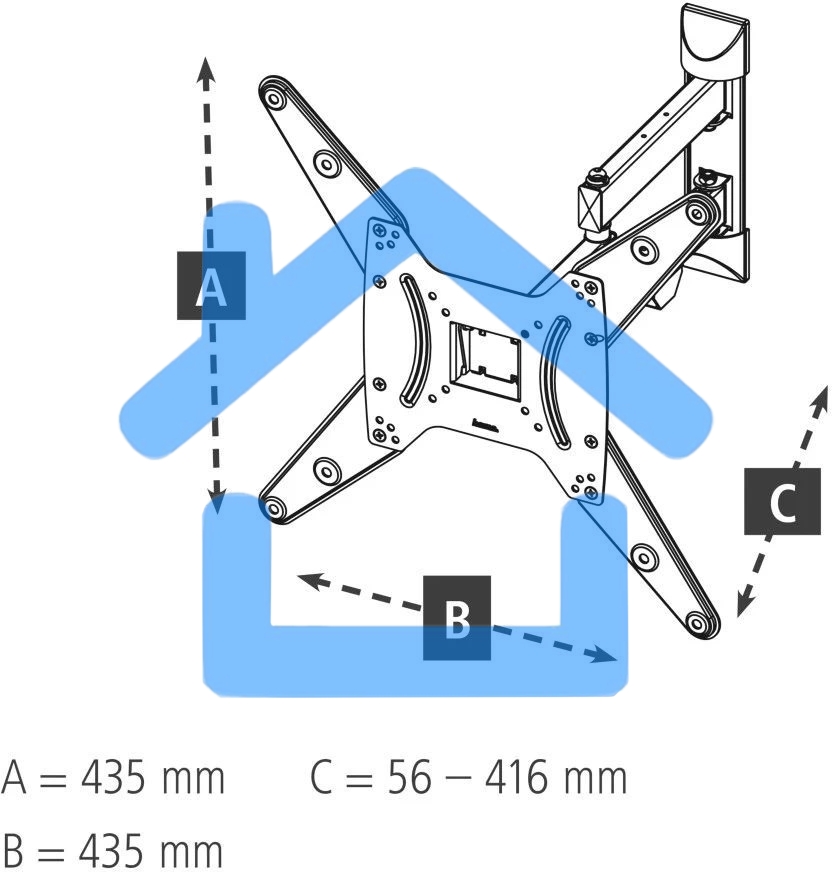 A

hama

C

B

A = 435 mm C = 56 – 416 mm

B = 435 mm