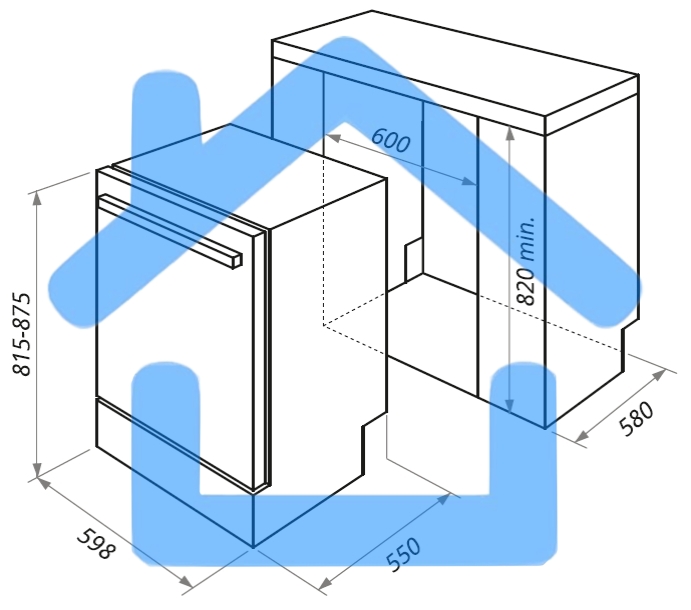 600
820 min.
815-875
580
598
550