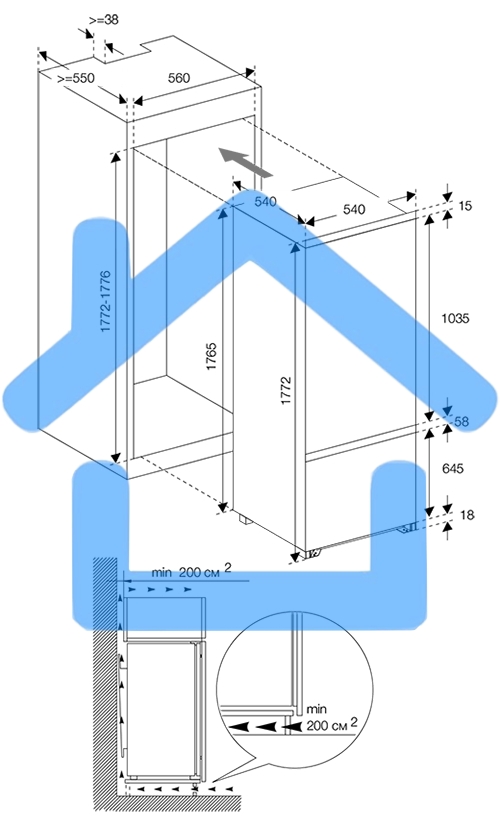 >=38
>=550
560
540
540
15
1772-1776
1765
1772
1035
58
645
18
min 200 см $^2$
min
200 см $^2$