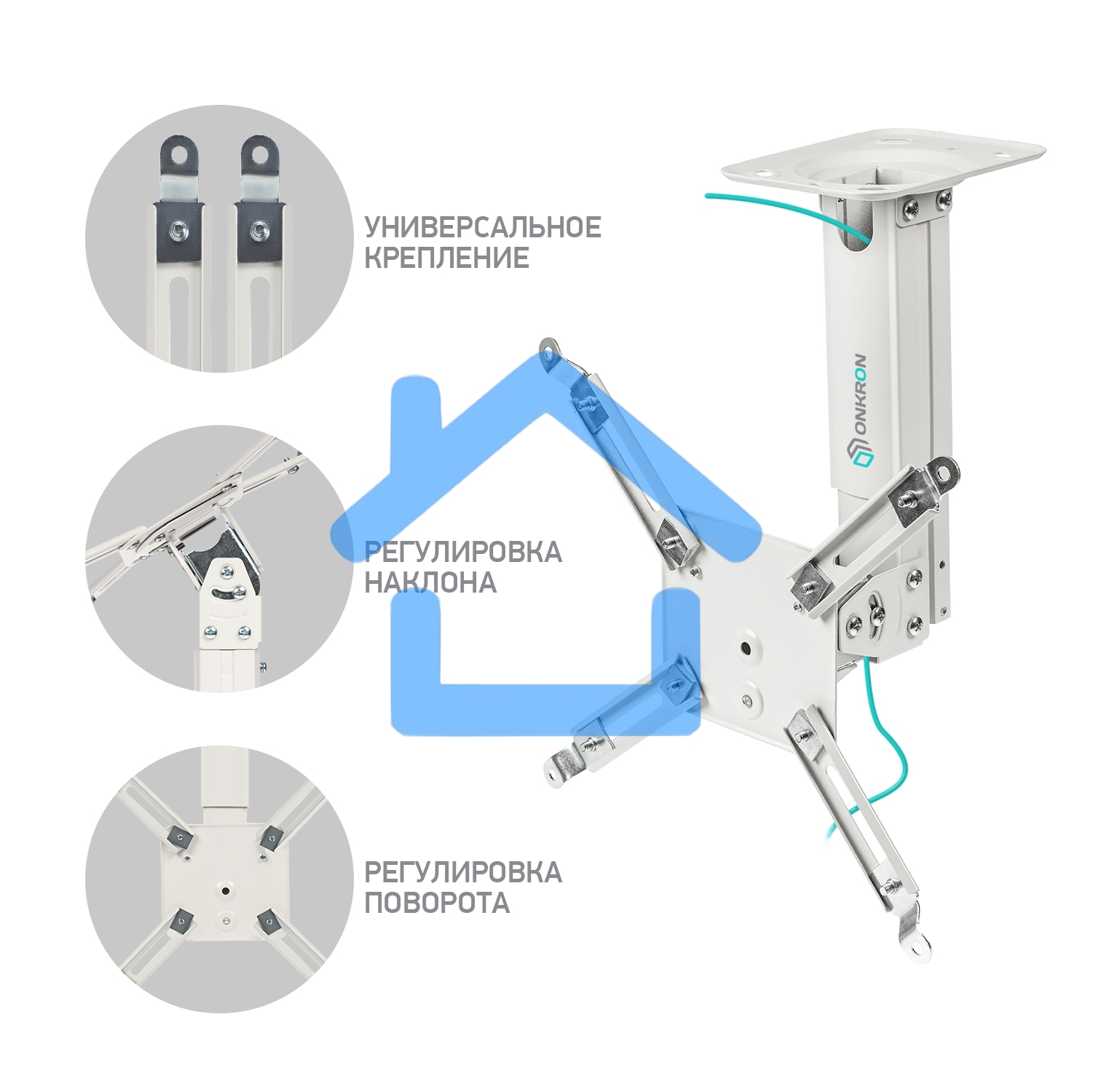 УНИВЕРСАЛЬНОЕ КРЕПЛЕНИЕ

РЕГУЛИРОВКА НАКЛОНА

РЕГУЛИРОВКА ПОВОРОТА

ONKRON