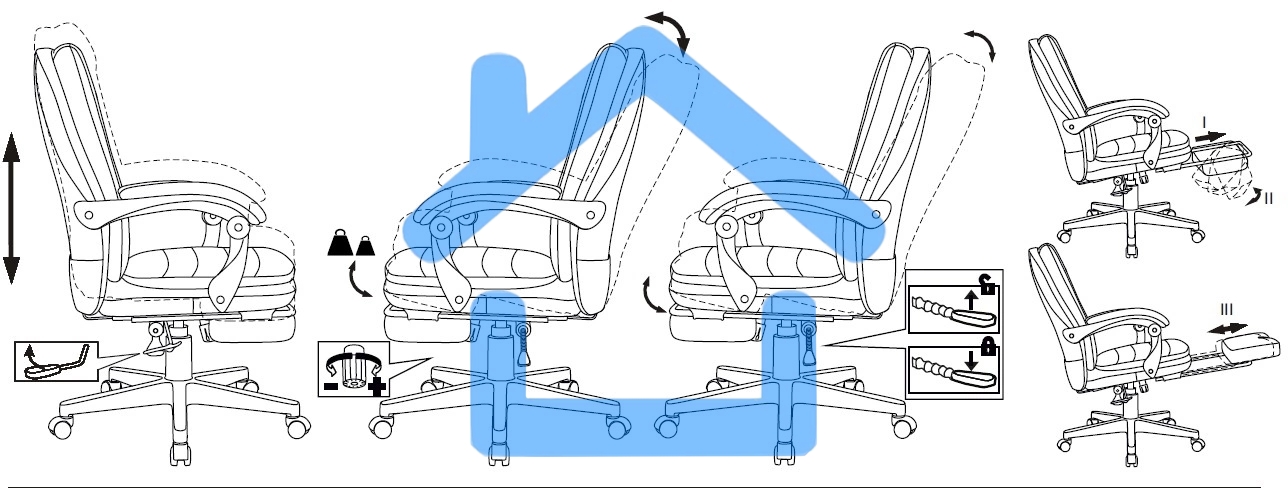 I
II
III