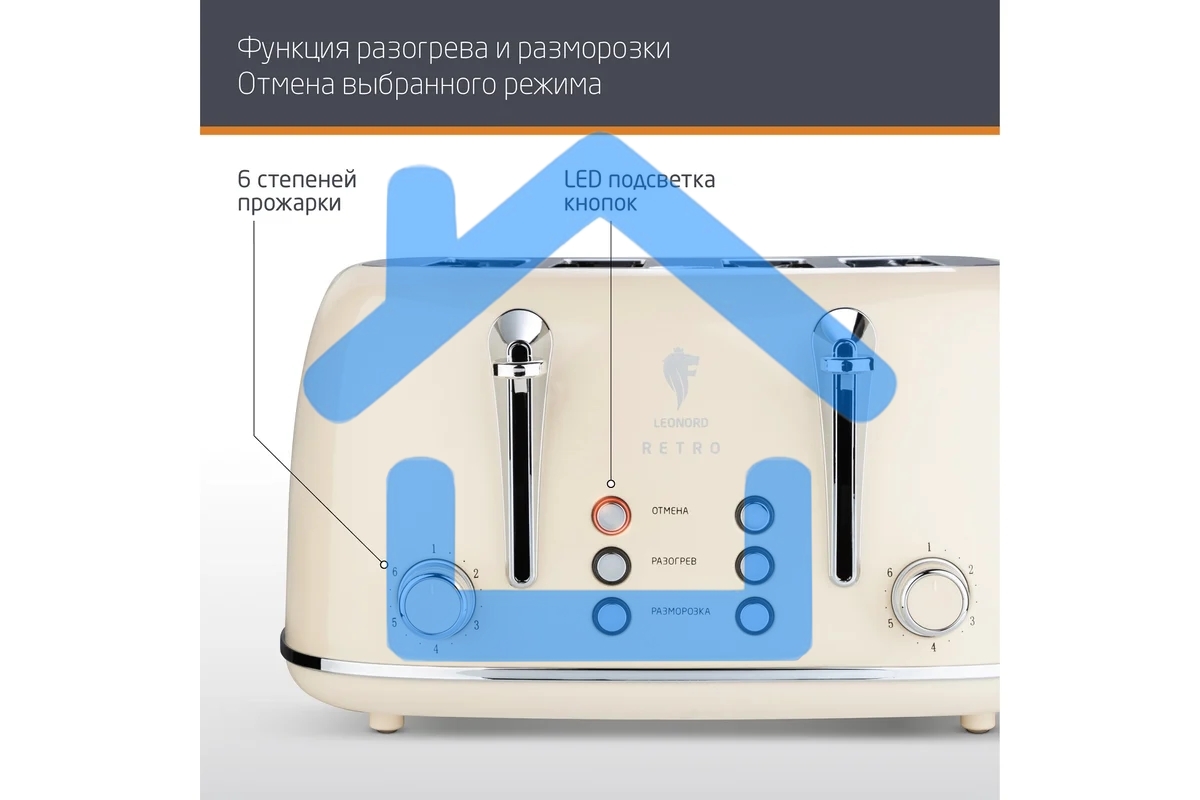 Функция разогрева и разморозки
Отмена выбранного режима

6 степеней прожарки

LED подсветка кнопок

LEONORD
RETRO

ОТМЕНА
РАЗОГРЕВ
РАЗМОРОЗКА

1
2
3
4
5
6

1
2
3
4
5
6