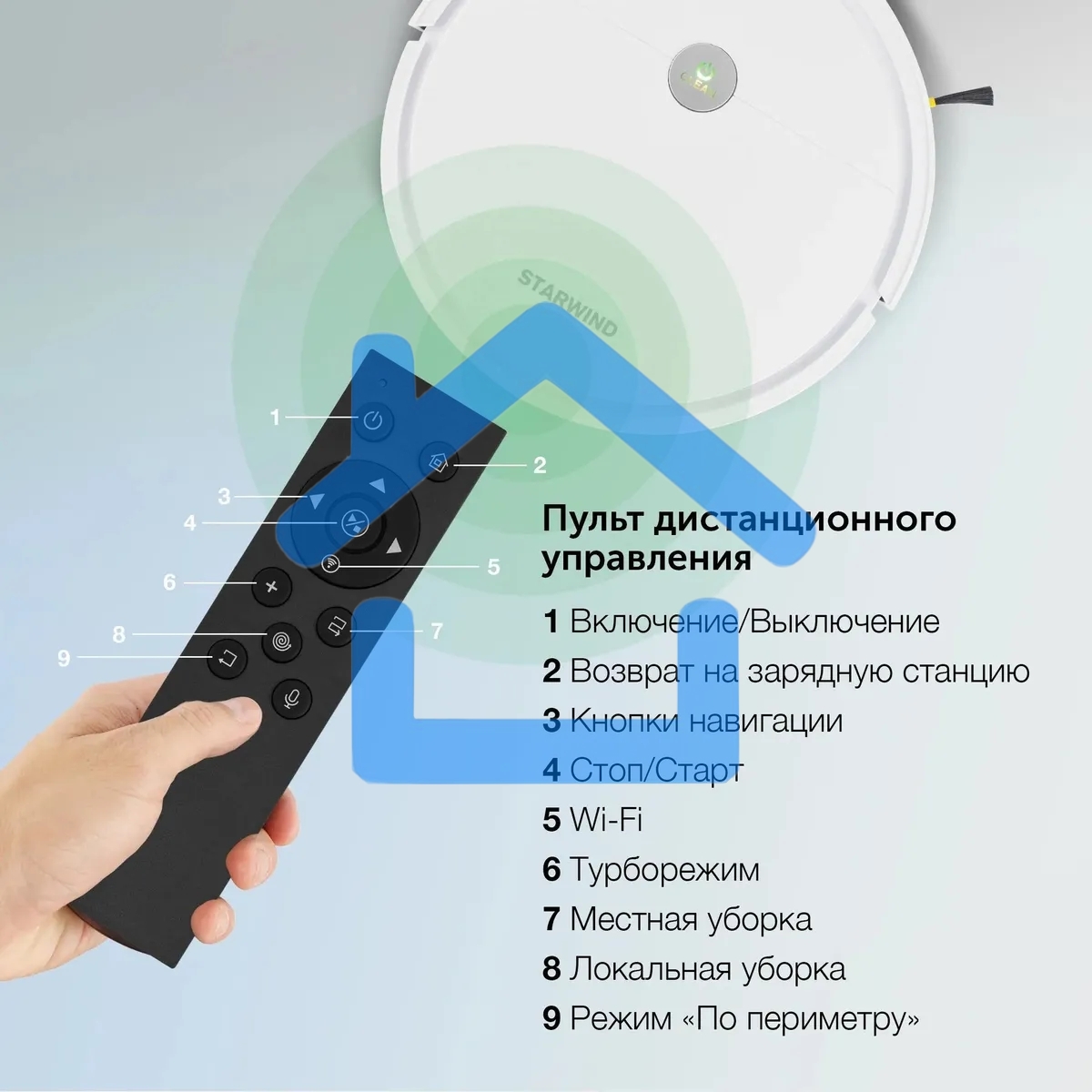 CLEAN

STARWIND

1
2
3
4
5
6
7
8
9

Пульт дистанционного управления

1 Включение/Выключение
2 Возврат на зарядную станцию
3 Кнопки навигации
4 Стоп/Старт
5 Wi-Fi
6 Турборежим
7 Местная уборка
8 Локальная уборка
9 Режим «По периметру»