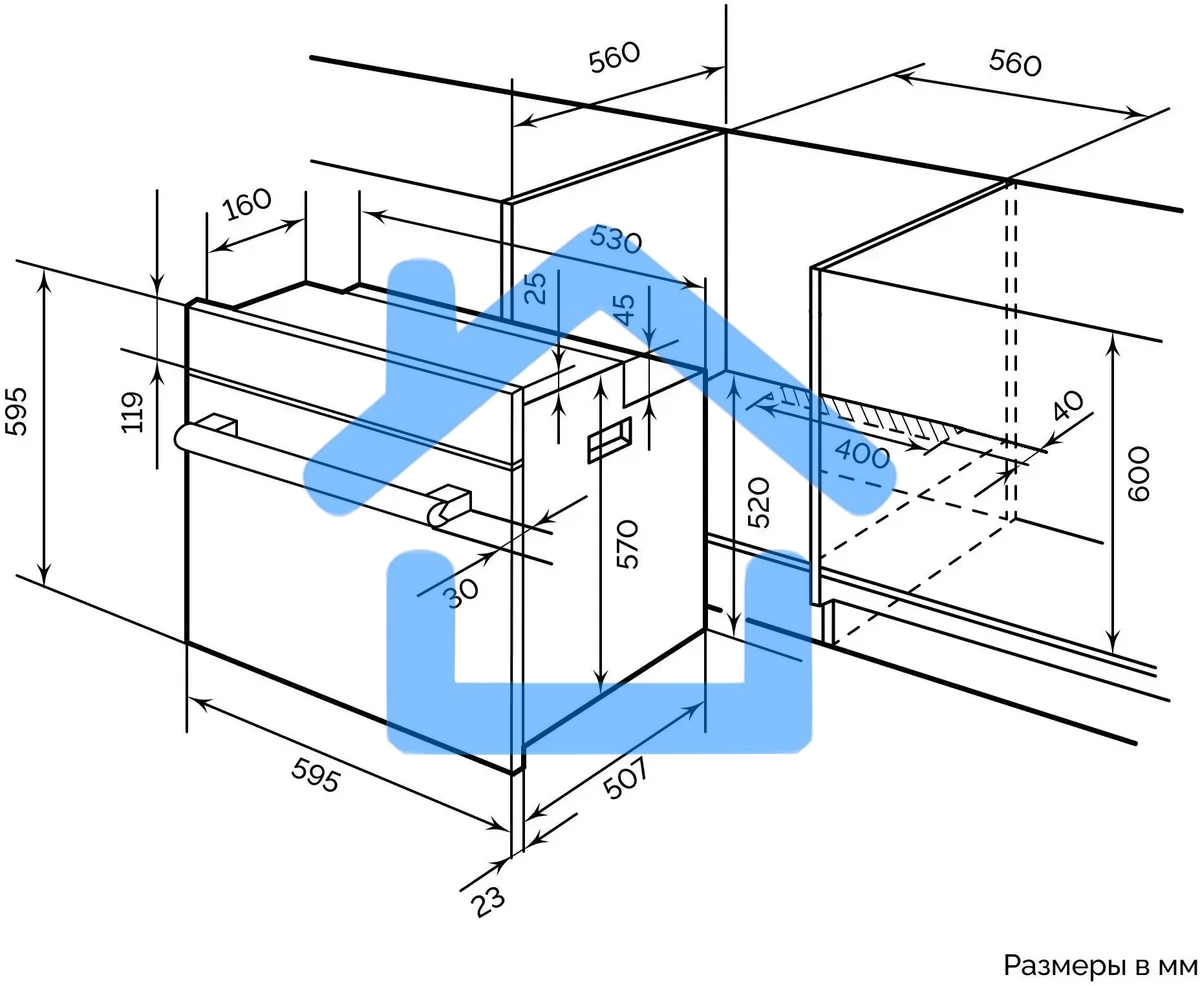 560
560
160
530
25
45
595
119
40
400
600
520
570
30
595
507
23
Размеры в мм